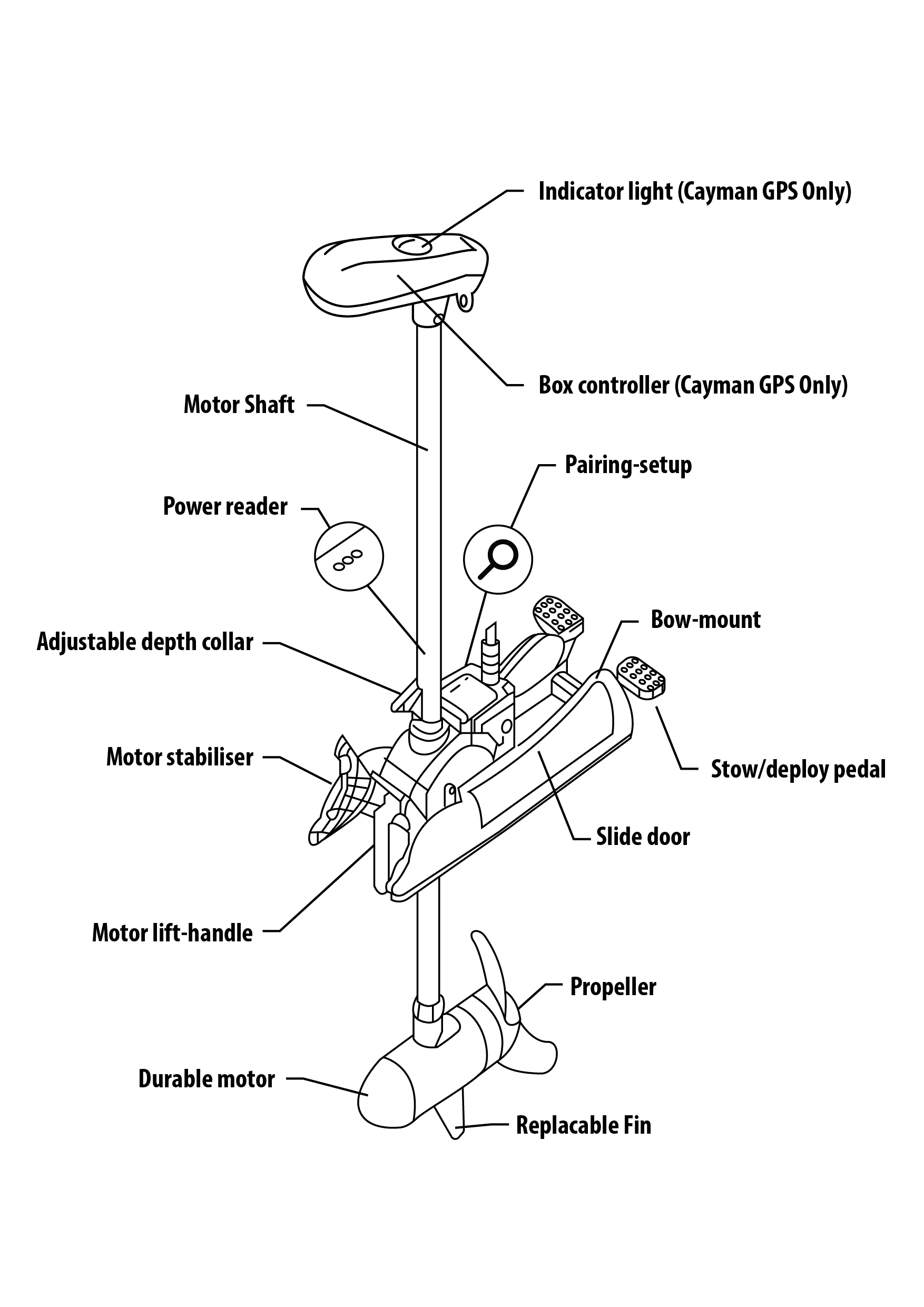 Indicator light (Cayman GPS Only)

Box controller (Cayman GPS Only)

Motor Shaft

Pairing-setup

Power reader

Bow-mount

Adjustable depth collar

Motor stabiliser

Stow/deploy pedal

Slide door

Motor lift-handle

Propeller

Durable motor

Replacable Fin